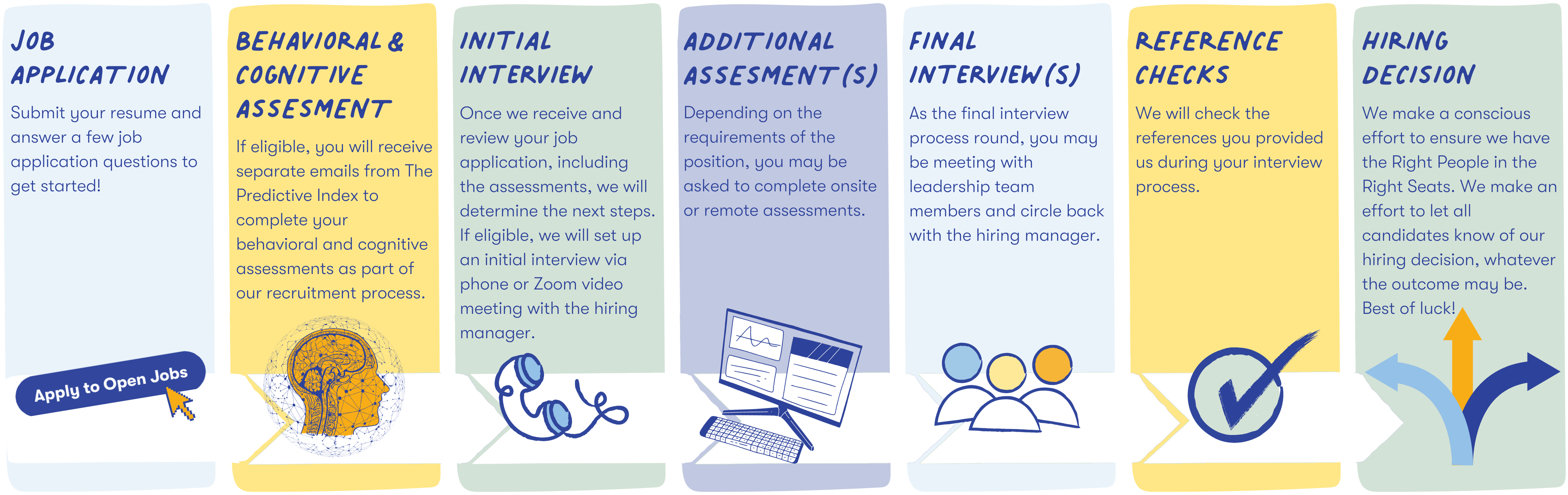 JOB APPLICATION

Submit your resume and answer a few job application questions to get started!

Apply to Open Jobs

BEHAVIORAL & COGNITIVE ASSESMENT

If eligible, you will receive separate emails from The Predictive Index to complete your behavioral and cognitive assessments as part of our recruitment process.

INITIAL INTERVIEW

Once we receive and review your job application, including the assessments, we will determine the next steps. If eligible, we will set up an initial interview via phone or Zoom video meeting with the hiring manager.

ADDITIONAL ASSESMENT(S)

Depending on the requirements of the position, you may be asked to complete onsite or remote assessments.

FINAL INTERVIEW(S)

As the final interview process round, you may be meeting with leadership team members and circle back with the hiring manager.

REFERENCE CHECKS

We will check the references you provided us during your interview process.

HIRING DECISION

We make a conscious effort to ensure we have the Right People in the Right Seats. We make an effort to let all candidates know of our hiring decision, whatever the outcome may be. Best of luck!