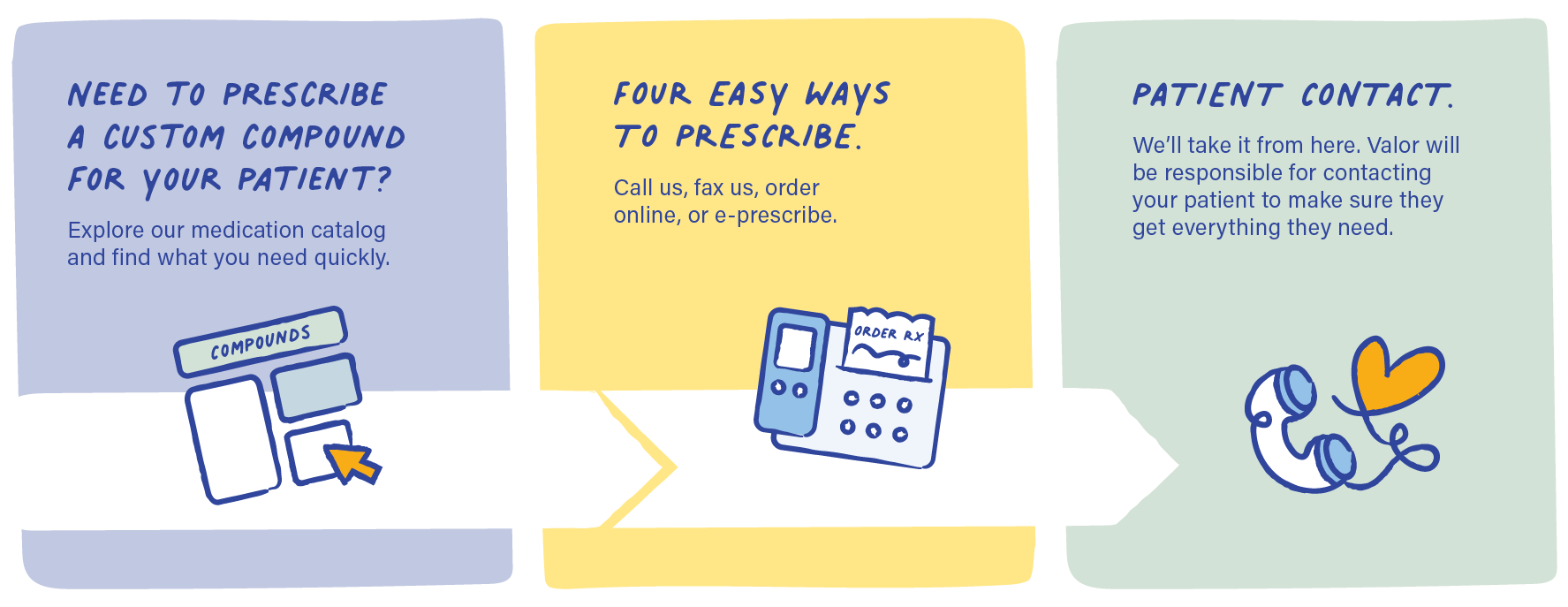 NEED TO PRESCRIBE A CUSTOM COMPOUND FOR YOUR PATIENT?

Explore our medication catalog and find what you need quickly.

COMPOUNDS

FOUR EASY WAYS TO PRESCRIBE.

Call us, fax us, order online, or e-prescribe.

ORDER RX

PATIENT CONTACT.

We'll take it from here. Valor will be responsible for contacting your patient to make sure they get everything they need.